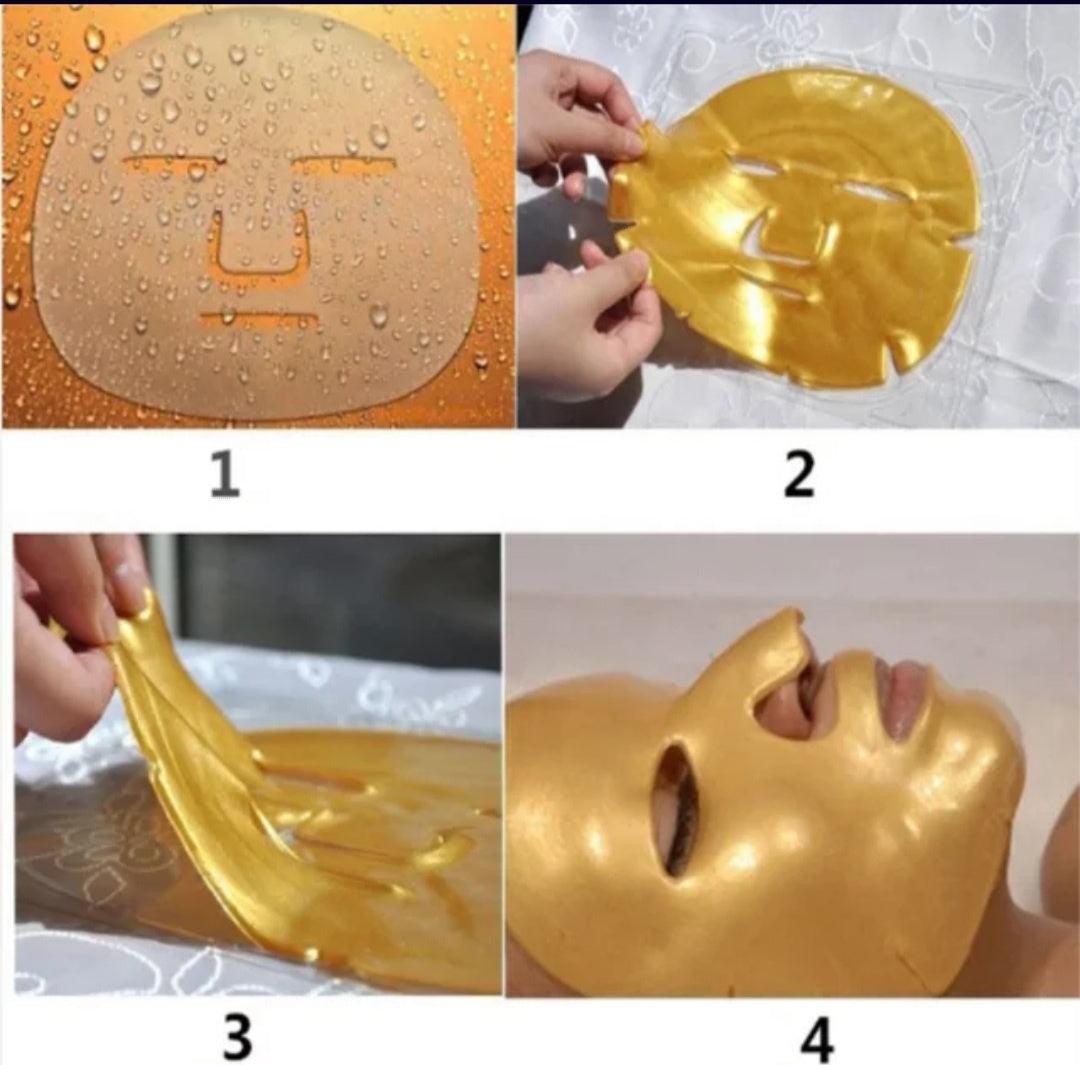 1

2

3

4